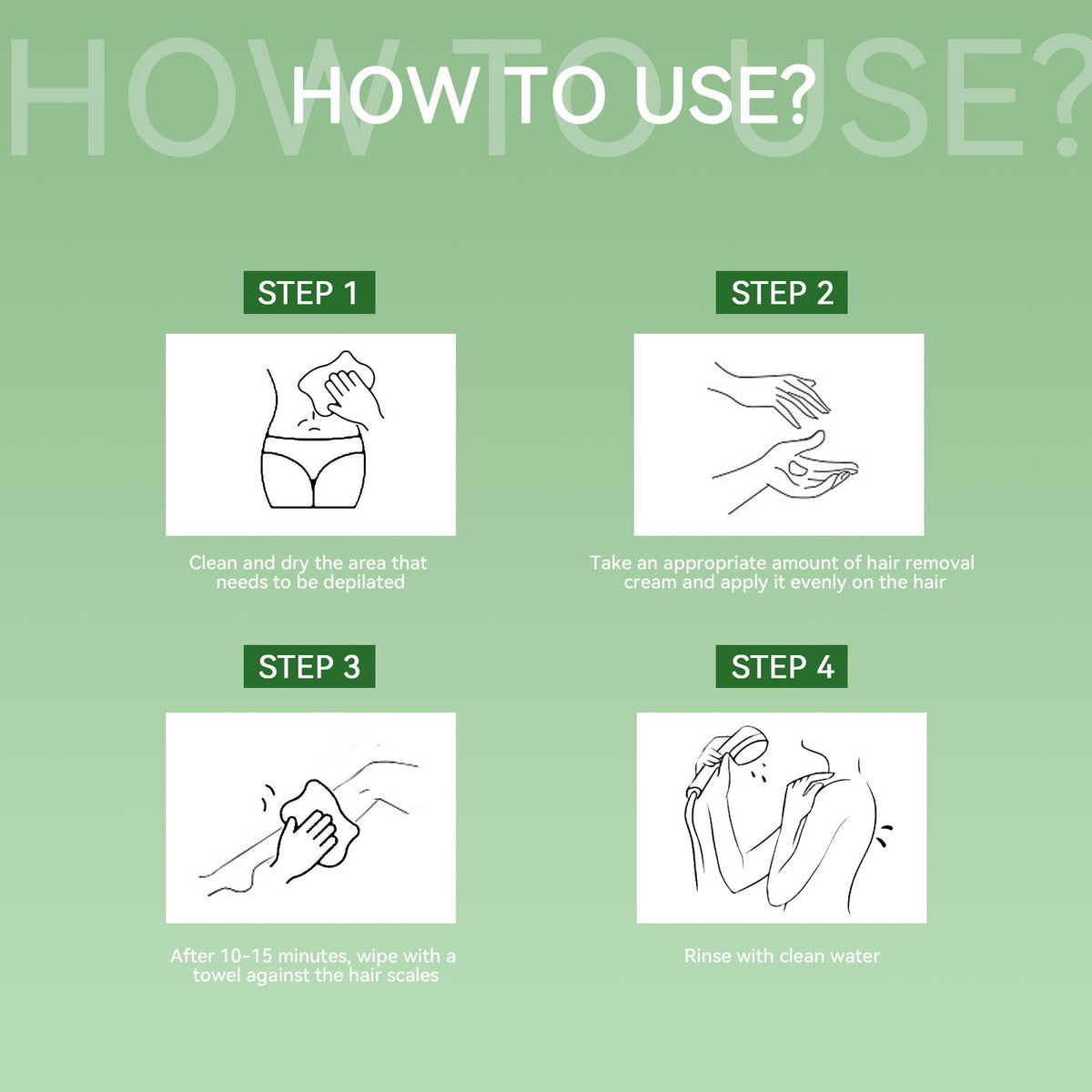 HOW TO USE?

HOW TO USE?

STEP 1

Clean and dry the area that needs to be depilated

STEP 2

Take an appropriate amount of hair removal cream and apply it evenly on the hair

STEP 3

After 10-15 minutes, wipe with a towel against the hair scales

STEP 4

Rinse with clean water